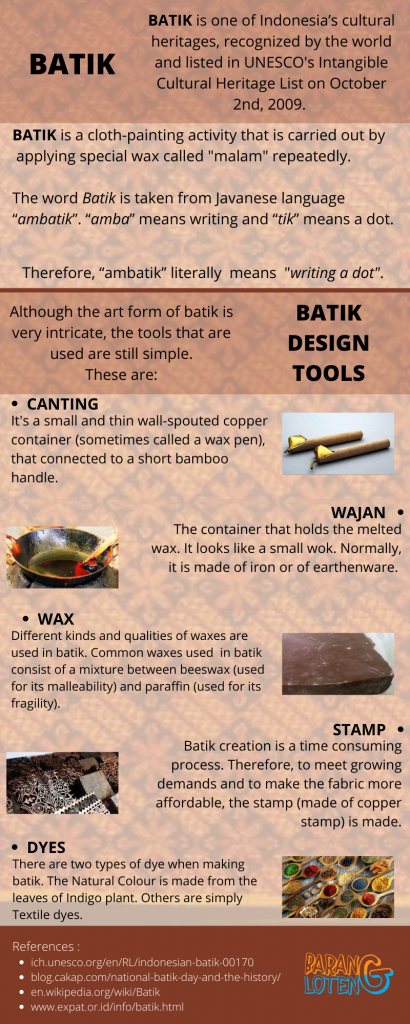 BATIK

BATIK is one of Indonesia's cultural heritages, recognized by the world and listed in UNESCO's Intangible Cultural Heritage List on October 2nd, 2009.

BATIK is a cloth-painting activity that is carried out by applying special wax called "malam" repeatedly.

The word Batik is taken from Javanese language "ambatik". "amba" means writing and "tik" means a dot.

Therefore, "ambatik" literally means "writing a dot".

Although the art form of batik is very intricate, the tools that are used are still simple. These are:

BATIK DESIGN TOOLS

• CANTING
It's a small and thin wall-spouted copper container (sometimes called a wax pen), that connected to a short bamboo handle.

WAJAN •
The container that holds the melted wax. It looks like a small wok. Normally, it is made of iron or of earthenware.

• WAX
Different kinds and qualities of waxes are used in batik. Common waxes used in batik consist of a mixture between beeswax (used for its malleability) and paraffin (used for its fragility).

STAMP •
Batik creation is a time consuming process. Therefore, to meet growing demands and to make the fabric more affordable, the stamp (made of copper stamp) is made.

• DYES
There are two types of dye when making batik. The Natural Colour is made from the leaves of Indigo plant. Others are simply Textile dyes.

References :
• ich.unesco.org/en/RL/indonesian-batik-00170
• blog.cakap.com/national-batik-day-and-the-history/
• en.wikipedia.org/wiki/Batik
• www.expat.or.id/info/batik.html

PARANG LOTENG